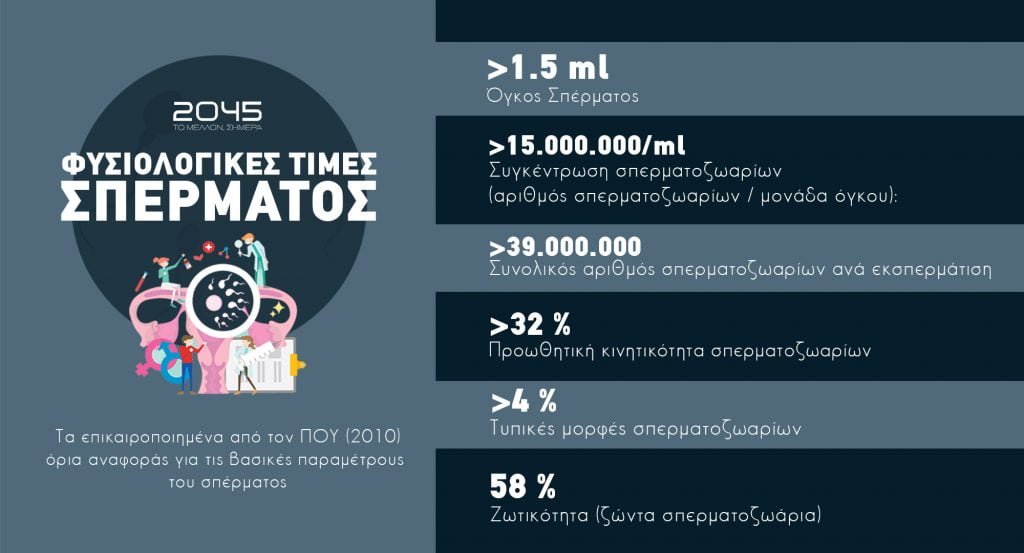 2045
ΤΟ ΜΕΛΛΟΝ, ΣΗΜΕΡΑ

ΦΥΣΙΟΛΟΓΙΚΕΣ ΤΙΜΕΣ ΣΠΕΡΜΑΤΟΣ

Τα επικαιροποιημένα από τον ΠΟΥ (2010) όρια αναφοράς για τις βασικές παραμέτρους του σπέρματος

>1.5 ml
Ογκος Σπέρματος

>15.000.000/ml
Συγκέντρωση σπερματοζωαρίων (αριθμός σπερματοζωαρίων / μονάδα όγκου):

>39.000.000
Συνολικός αριθμός σπερματοζωαρίων ανά εκσπερμάτιση

>32 %
Προωθητική κινητικότητα σπερματοζωαρίων

>4 %
Τυπικές μορφές σπερματοζωαρίων

58 %
Ζωτικότητα (ζώντα σπερματοζωάρια)